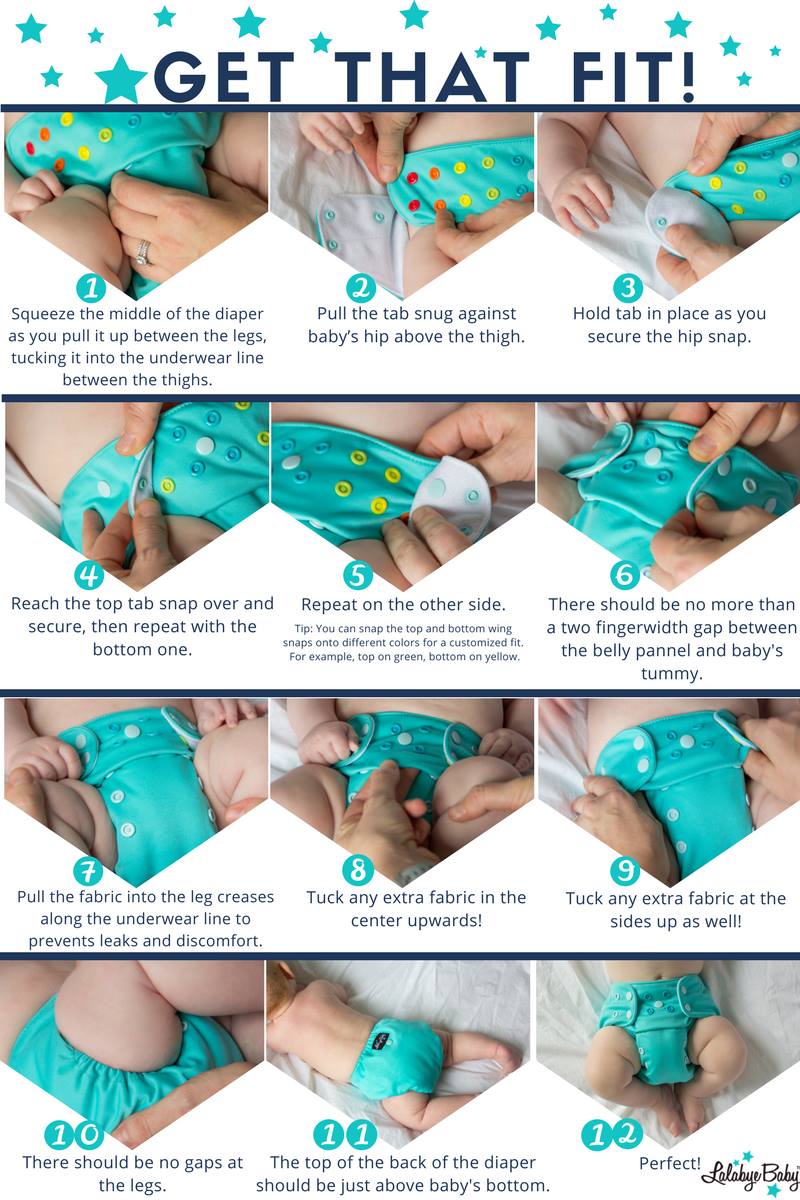 GET THAT FIT!

1
Squeeze the middle of the diaper as you pull it up between the legs, tucking it into the underwear line between the thighs.

2
Pull the tab snug against baby's hip above the thigh.

3
Hold tab in place as you secure the hip snap.

4
Reach the top tab snap over and secure, then repeat with the bottom one.

5
Repeat on the other side.
Tip: You can snap the top and bottom wing snaps onto different colors for a customized fit. For example, top on green, bottom on yellow.

6
There should be no more than a two fingerwidth gap between the belly pannel and baby's tummy.

7
Pull the fabric into the leg creases along the underwear line to prevents leaks and discomfort.

8
Tuck any extra fabric in the center upwards!

9
Tuck any extra fabric at the sides up as well!

10
There should be no gaps at the legs.

11
The top of the back of the diaper should be just above baby's bottom.

12
Perfect!

Lalabye Baby